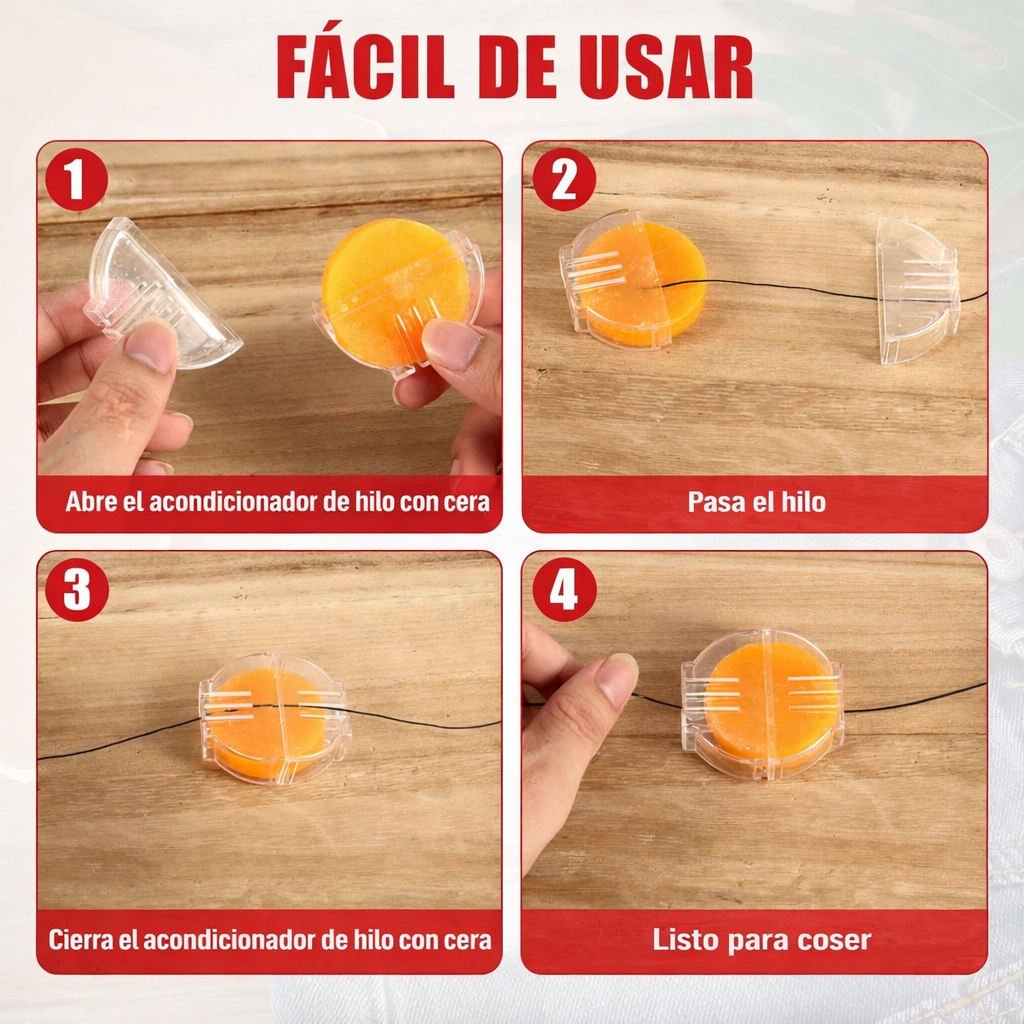 FÁCIL DE USAR

1

Abre el acondicionador de hilo con cera

2

Pasa el hilo

3

Cierra el acondicionador de hilo con cera

4

Listo para coser